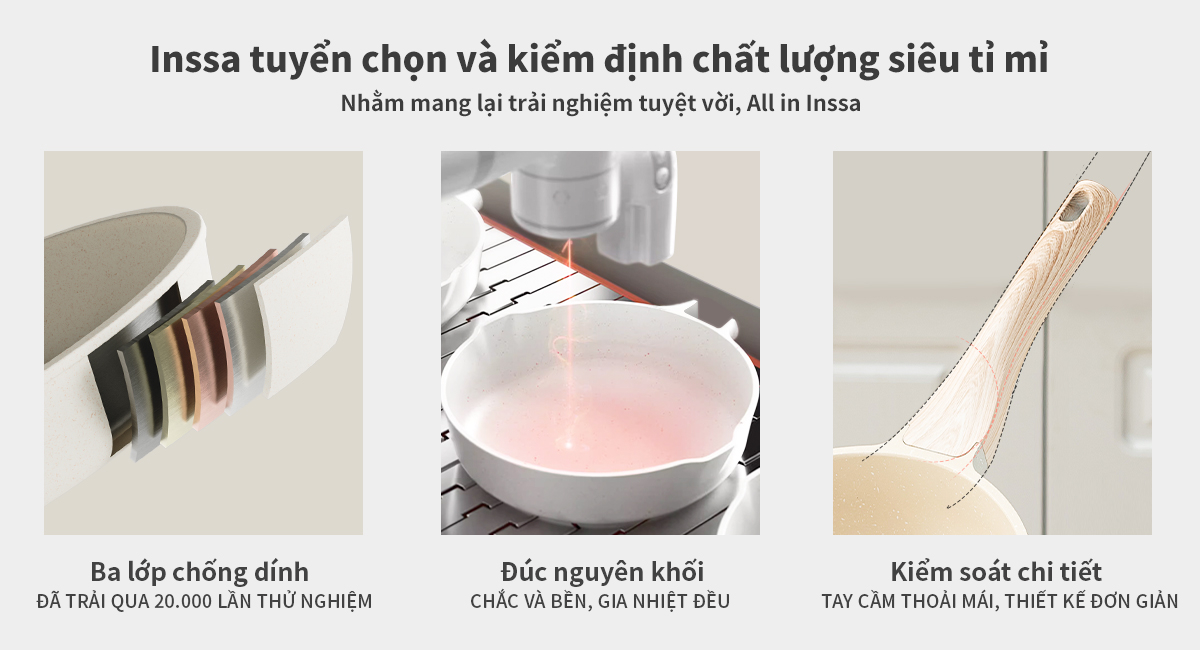 Inssa tuyển chọn và kiểm định chất lượng siêu tỉ mỉ
Nhằm mang lại trải nghiệm tuyệt vời, All in Inssa

Ba lớp chống dính
ĐÃ TRẢI QUA 20.000 LẦN THỬ NGHIỆM

Đúc nguyên khối
CHẮC VÀ BỀN, GIA NHIỆT ĐỀU

Kiểm soát chi tiết
TAY CẦM THOẢI MÁI, THIẾT KẾ ĐƠN GIẢN