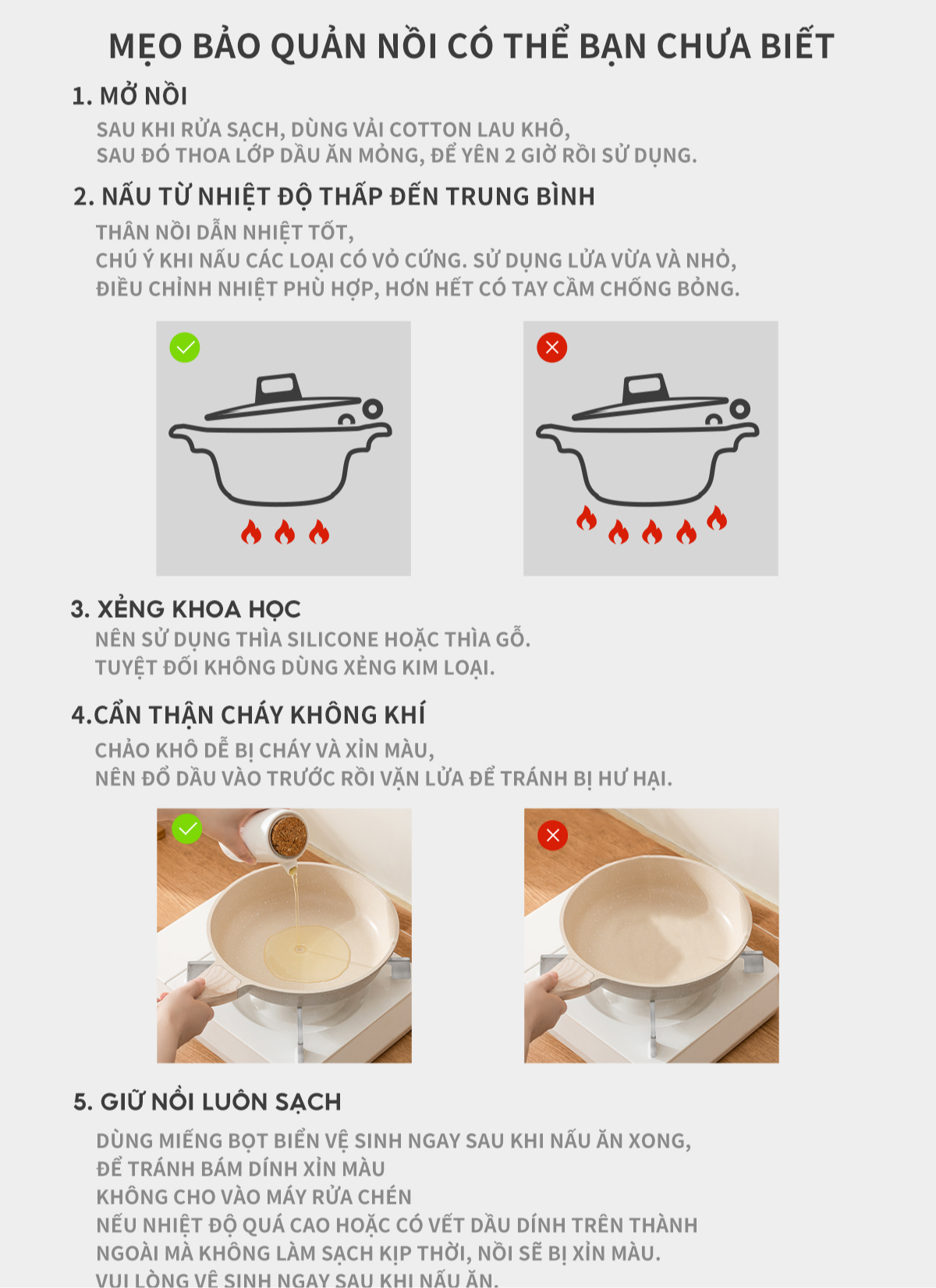 MẸO BẢO QUẢN NỒI CÓ THỂ BẠN CHƯA BIẾT

1. MỞ NỒI

SAU KHI RỬA SẠCH, DÙNG VẢI COTTON LAU KHÔ,
SAU ĐÓ THOA LỚP DẦU ĂN MỎNG, ĐỂ YÊN 2 GIỜ RỒI SỬ DỤNG.

2. NẤU TỪ NHIỆT ĐỘ THẤP ĐẾN TRUNG BÌNH

THÂN NỒI DẪN NHIỆT TỐT,
CHÚ Ý KHI NẤU CÁC LOẠI CÓ VỎ CỨNG. SỬ DỤNG LỬA VỪA VÀ NHỎ,
ĐIỀU CHỈNH NHIỆT PHÙ HỢP, HƠN HẾT CÓ TAY CẦM CHỐNG BỎNG.

3. XẺNG KHOA HỌC

NÊN SỬ DỤNG THÌA SILICONE HOẶC THÌA GỖ.
TUYỆT ĐỐI KHÔNG DÙNG XẺNG KIM LOẠI.

4.CẨN THẬN CHÁY KHÔNG KHÍ

CHẢO KHÔ DỄ BỊ CHÁY VÀ XỈN MÀU,
NÊN ĐỔ DẦU VÀO TRƯỚC RỒI VẶN LỬA ĐỂ TRÁNH BỊ HƯ HẠI.

5. GIỮ NỒI LUÔN SẠCH

DÙNG MIẾNG BỌT BIỂN VỆ SINH NGAY SAU KHI NẤU ĂN XONG,
ĐỂ TRÁNH BÁM DÍNH XỈN MÀU
KHÔNG CHO VÀO MÁY RỬA CHÉN
NẾU NHIỆT ĐỘ QUÁ CAO HOẶC CÓ VẾT DẦU DÍNH TRÊN THÀNH NGOÀI MÀ KHÔNG LÀM SẠCH KỊP THỜI, NỒI SẼ BỊ XỈN MÀU.
VUI LÒNG VỆ SINH NGAY SAU KHI NẤU ĂN.