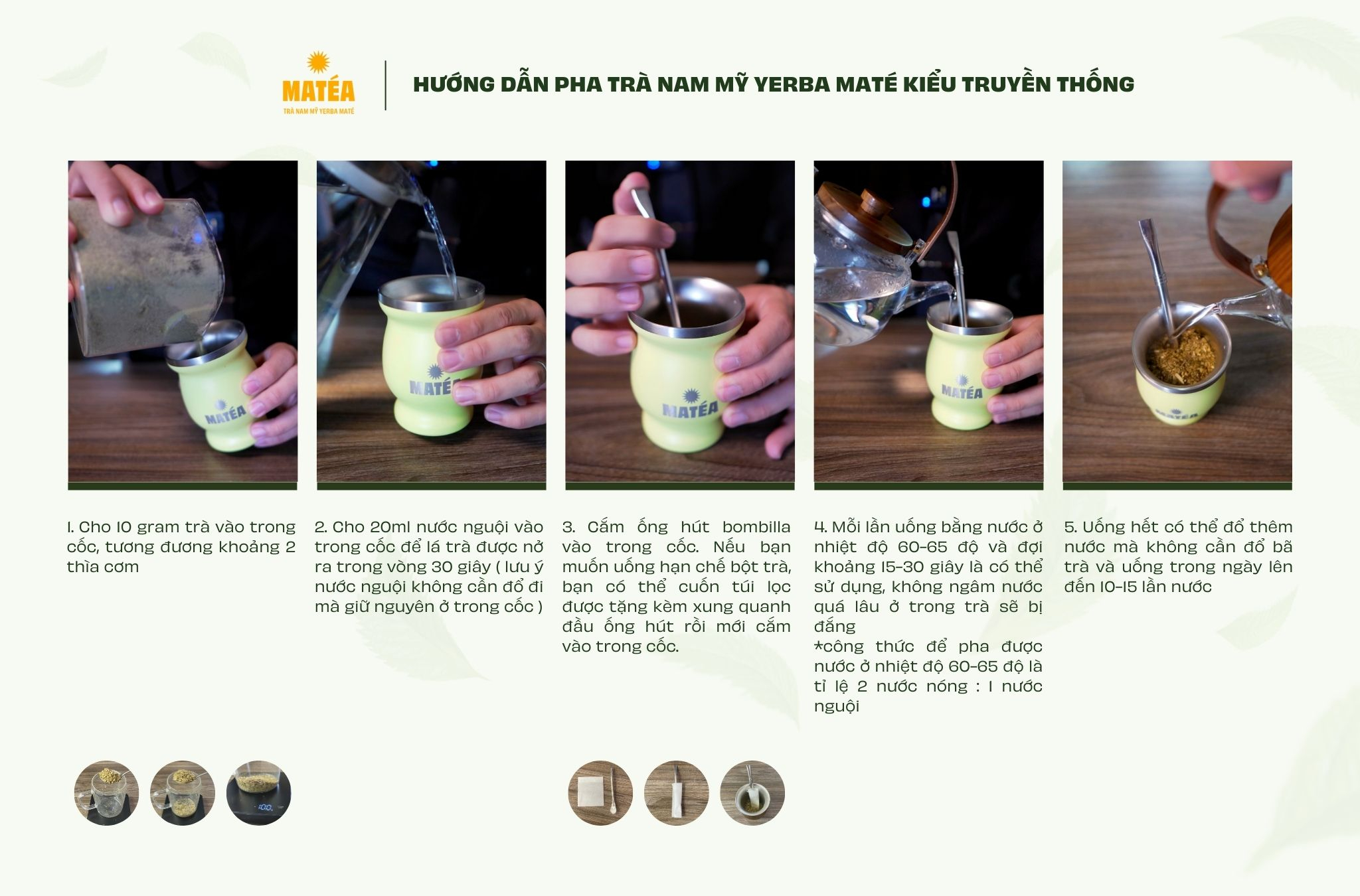 MATÉA
TRÀ NAM MỸ YERBA MATÉ

HƯỚNG DẪN PHA TRÀ NAM MỸ YERBA MATÉ KIỂU TRUYỀN THỐNG

MATÉA

MATÉA

MATÉA

MATÉA

MATÉA

1. Cho 10 gram trà vào trong cốc, tương đương khoảng 2 thìa cơm

2. Cho 20ml nước nguội vào trong cốc để lá trà được nở ra trong vòng 30 giây ( lưu ý nước nguội không cần đổ đi mà giữ nguyên ở trong cốc )

3. Cắm ống hút bombilla vào trong cốc. Nếu bạn muốn uống hạn chế bột trà, bạn có thể cuốn túi lọc được tặng kèm xung quanh đầu ống hút rồi mới cắm vào trong cốc.

4. Mỗi lần uống bằng nước ở nhiệt độ 60-65 độ và đợi khoảng 15-30 giây là có thể sử dụng, không ngâm nước quá lâu ở trong trà sẽ bị đắng
*công thức để pha được nước ở nhiệt độ 60-65 độ là tỉ lệ 2 nước nóng : 1 nước nguội

5. Uống hết có thể đổ thêm nước mà không cần đổ bã trà và uống trong ngày lên đến 10-15 lần nước

10.0